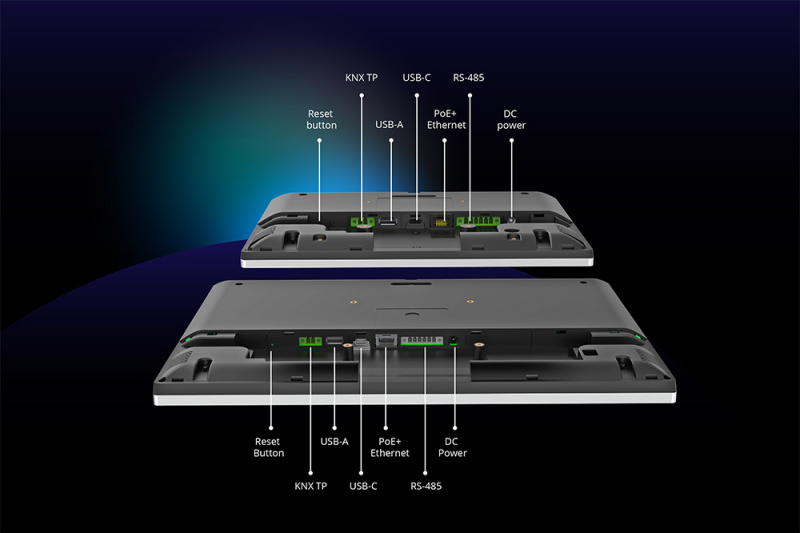 KNX TP
USB-C
RS-485
Reset button
USB-A
PoE+ Ethernet
DC power

Reset Button
USB-A
PoE+ Ethernet
DC Power
KNX TP
USB-C
RS-485