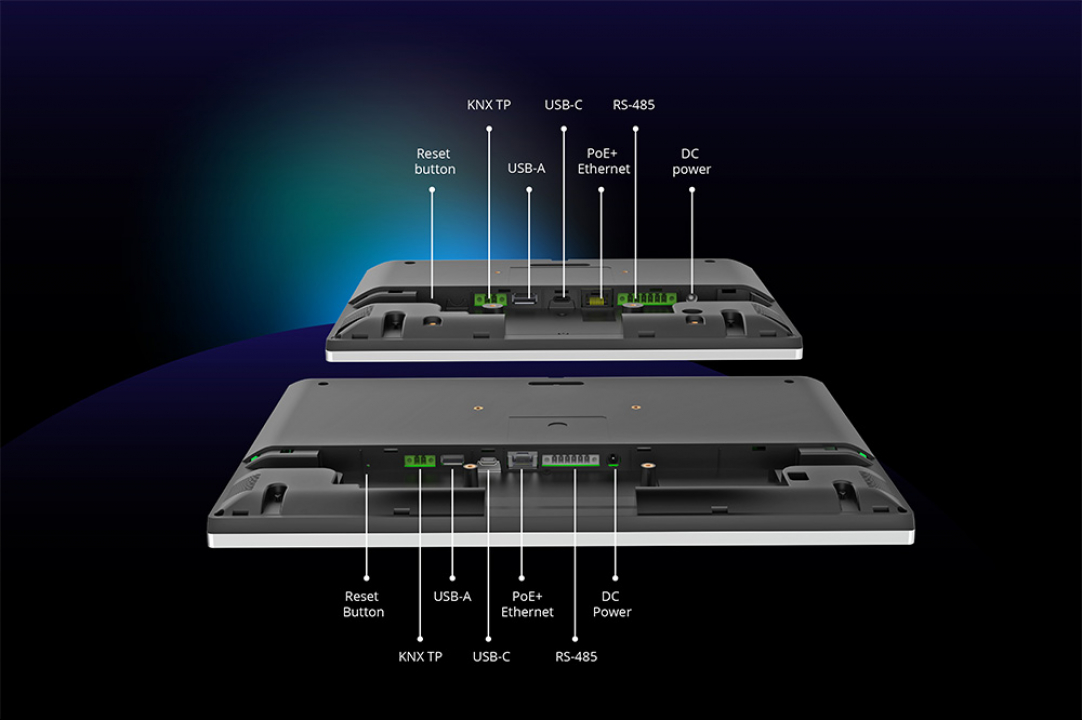 KNX TP

USB-C

RS-485

Reset button

USB-A

PoE+ Ethernet

DC power

Reset Button

USB-A

PoE+ Ethernet

DC Power

KNX TP

USB-C

RS-485